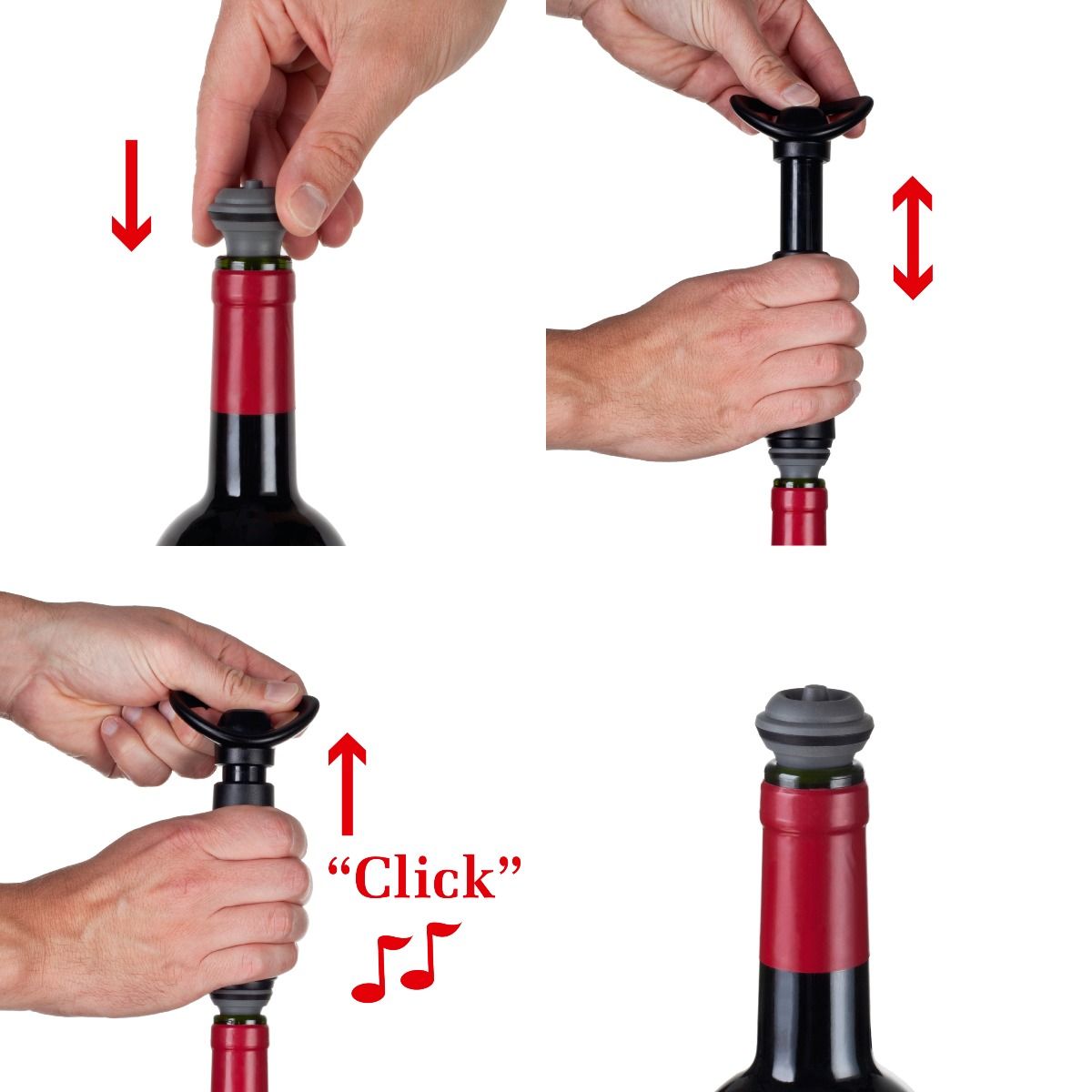 “Click”